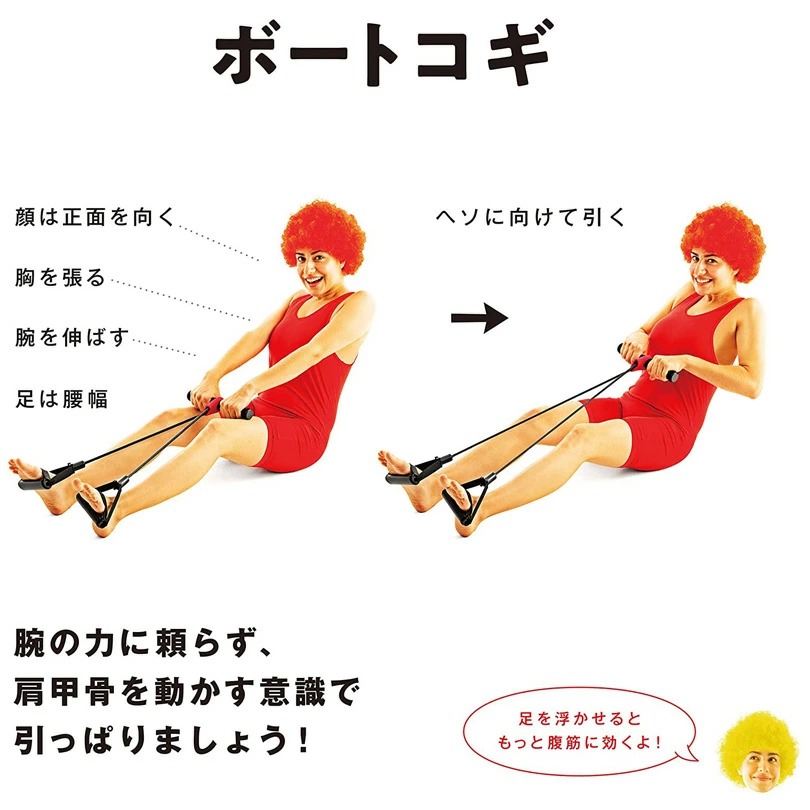 ボートコギ

顔は正面を向く

胸を張る

腕を伸ばす

足は腰幅

ヘソに向けて引く

腕の力に頼らず、
肩甲骨を動かす意識で
引っぱりましょう！

足を浮かせると
もっと腹筋に効くよ！