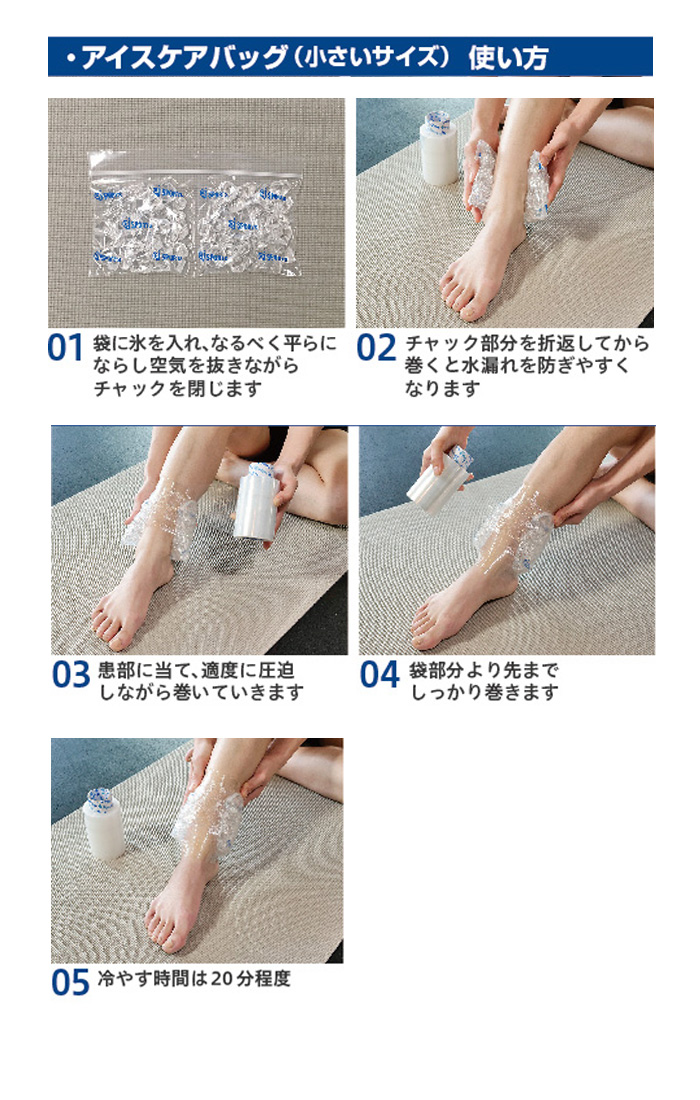 ・アイスケアバッグ（小さいサイズ） 使い方

01 袋に氷を入れ、なるべく平らにならし空気を抜きながらチャックを閉じます

02 チャック部分を折返してから巻くと水漏れを防ぎやすくなります

03 患部に当て、適度に圧迫しながら巻いていきます

04 袋部分より先までしっかり巻きます

05 冷やす時間は20分程度