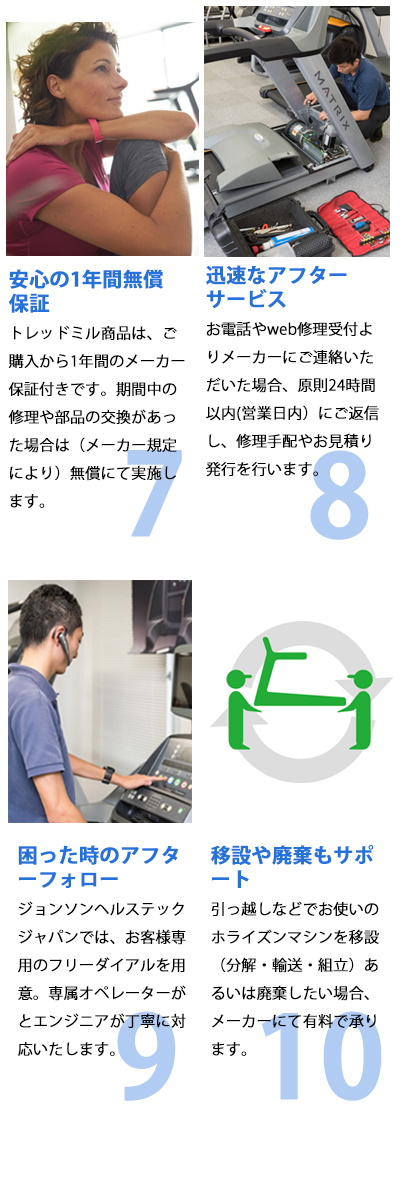 MATRIX

安心の1年間無償保証

トレッドミル商品は、ご購入から1年間のメーカー保証付きです。期間中の修理や部品の交換があった場合は（メーカー規定により）無償にて実施します。

7

迅速なアフターサービス

お電話やweb修理受付よりメーカーにご連絡いただいた場合、原則24時間以内(営業日内）にご返信し、修理手配やお見積り発行を行います。

8

困った時のアフターフォロー

ジョンソンヘルステックジャパンでは、お客様専用のフリーダイアルを用意。専属オペレーターがとエンジニアが丁寧に対応いたします。

9

移設や廃棄もサポート

引っ越しなどでお使いのホライズンマシンを移設（分解・輸送・組立）あるいは廃棄したい場合、メーカーにて有料で承ります。

10