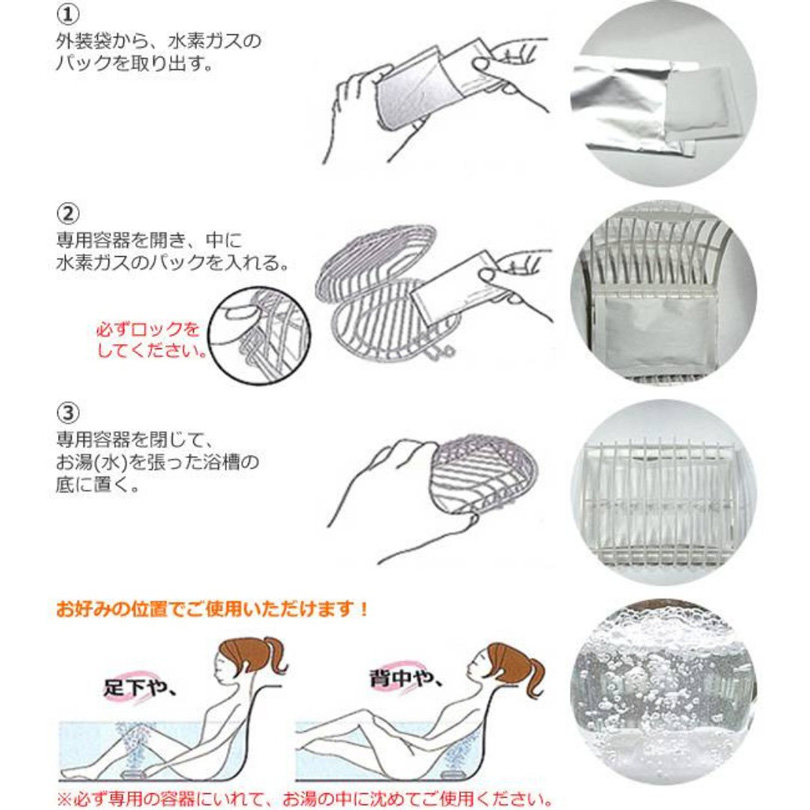 ①
外装袋から、水素ガスのパックを取り出す。

②
専用容器を開き、中に水素ガスのパックを入れる。

必ずロックをしてください。

③
専用容器を閉じて、お湯(水)を張った浴槽の底に置く。

お好みの位置でご使用いただけます！

足下や、

背中や、

※必ず専用の容器にいれて、お湯の中に沈めてご使用ください。